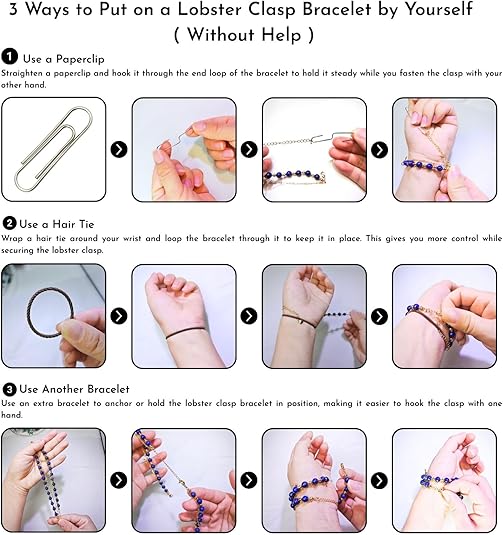 3 Ways to Put on a Lobster Clasp Bracelet by Yourself ( Without Help )

1 Use a Paperclip
Straighten a paperclip and hook it through the end loop of the bracelet to hold it steady while you fasten the clasp with your other hand.

2 Use a Hair Tie
Wrap a hair tie around your wrist and loop the bracelet through it to keep it in place. This gives you more control while securing the lobster clasp.

3 Use Another Bracelet
Use an extra bracelet to anchor or hold the lobster clasp bracelet in position, making it easier to hook the clasp with one hand.